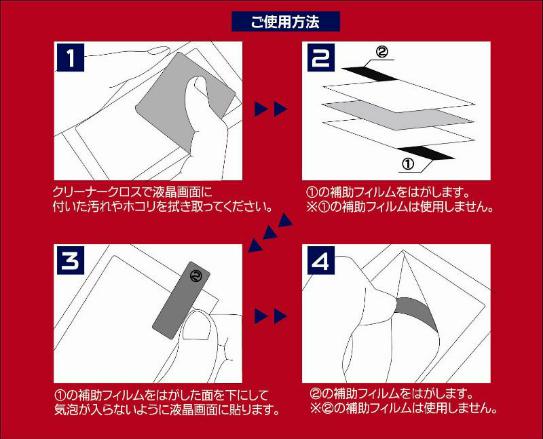 ご使用方法

1

クリーナークロスで液晶画面に付いた汚れやホコリを拭き取ってください。

2

②

①

①の補助フィルムをはがします。
※①の補助フィルムは使用しません。

3

②

①の補助フィルムをはがした面を下にして気泡が入らないように液晶画面に貼ります。

4

②の補助フィルムをはがします。
※②の補助フィルムは使用しません。