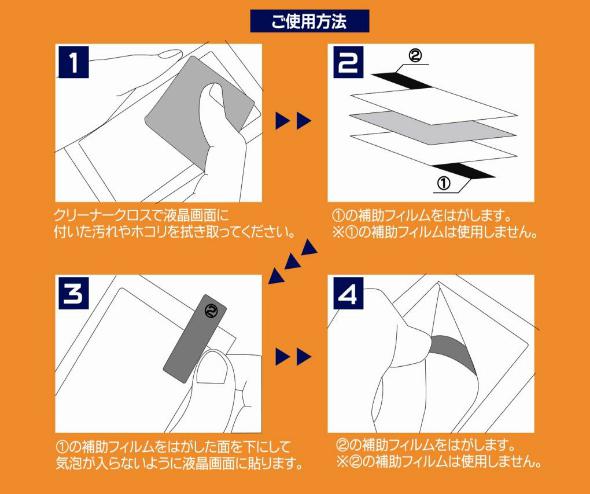 ご使用方法

1

クリーナークロスで液晶画面に付いた汚れやホコリを拭き取ってください。

2

②

①

①の補助フィルムをはがします。
※①の補助フィルムは使用しません。

3

②

①の補助フィルムをはがした面を下にして気泡が入らないように液晶画面に貼ります。

4

②の補助フィルムをはがします。
※②の補助フィルムは使用しません。