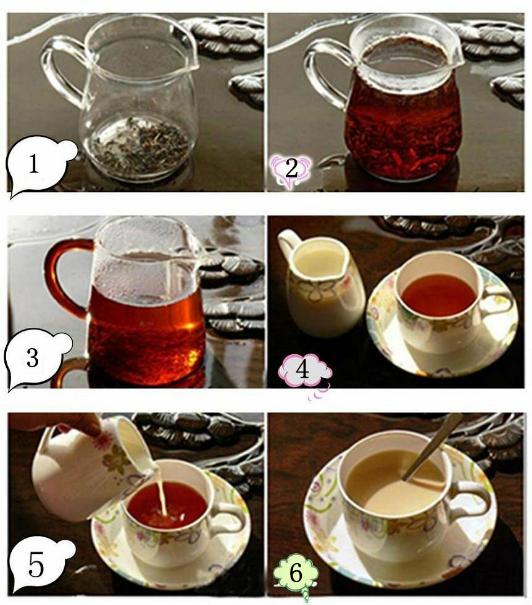 1
2
3
4
5
6